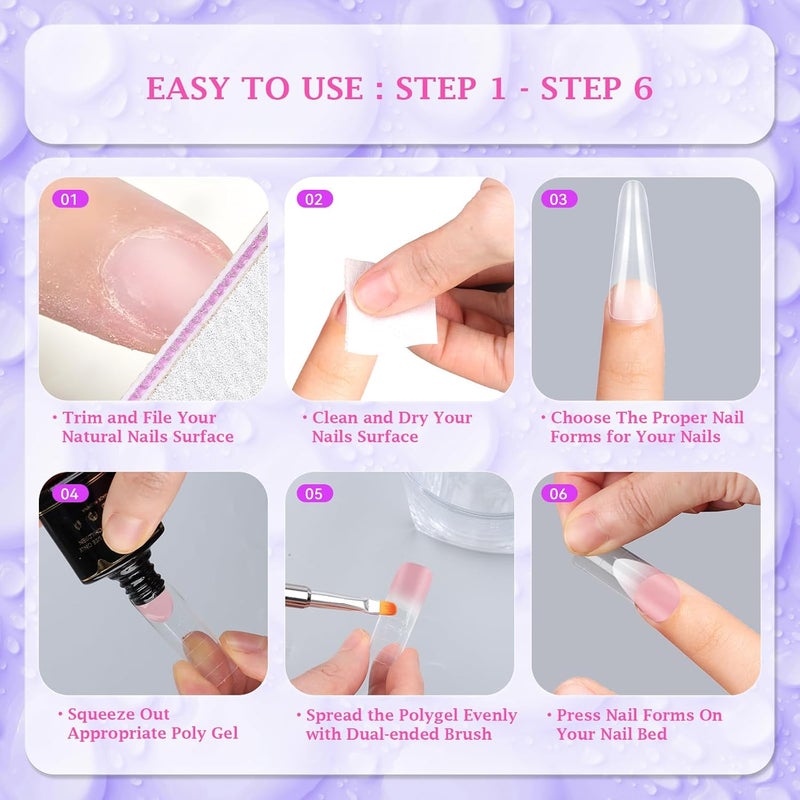 EASY TO USE : STEP 1 - STEP 6

01

• Trim and File Your Natural Nails Surface

02

• Clean and Dry Your Nails Surface

03

• Choose The Proper Nail Forms for Your Nails

04

• Squeeze Out Appropriate Poly Gel

05

• Spread the Polygel Evenly with Dual-ended Brush

06

• Press Nail Forms On Your Nail Bed